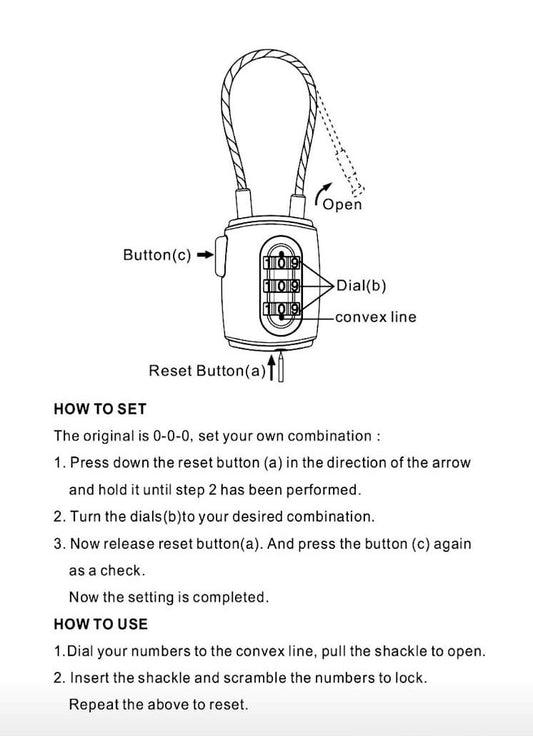 Open

Button(c)

1 0 9
1 0 9
1 0 9

Dial(b)

convex line

Reset Button(a)

HOW TO SET

The original is 0-0-0, set your own combination :

1. Press down the reset button (a) in the direction of the arrow and hold it until step 2 has been performed.

2. Turn the dials(b)to your desired combination.

3. Now release reset button(a). And press the button (c) again as a check.

Now the setting is completed.

HOW TO USE

1.Dial your numbers to the convex line, pull the shackle to open.

2. Insert the shackle and scramble the numbers to lock.

Repeat the above to reset.